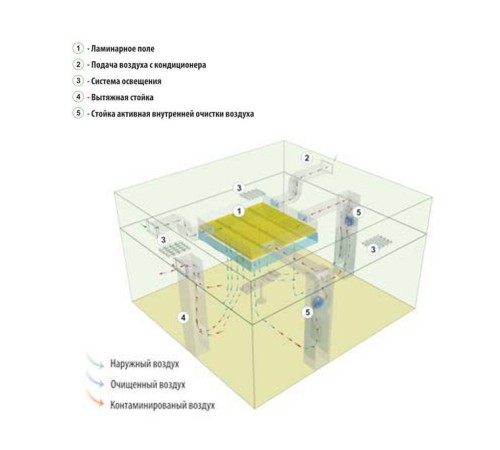 1 - Ламинарное поле
2 - Подача воздуха с кондиционера
3 - Система освещения
4 - Вытяжная стойка
5 - Стойка активная внутренней очистки воздуха

2
3
1
5
3
3
4
5

Наружный воздух
Очищенный воздух
Контаминированый воздух